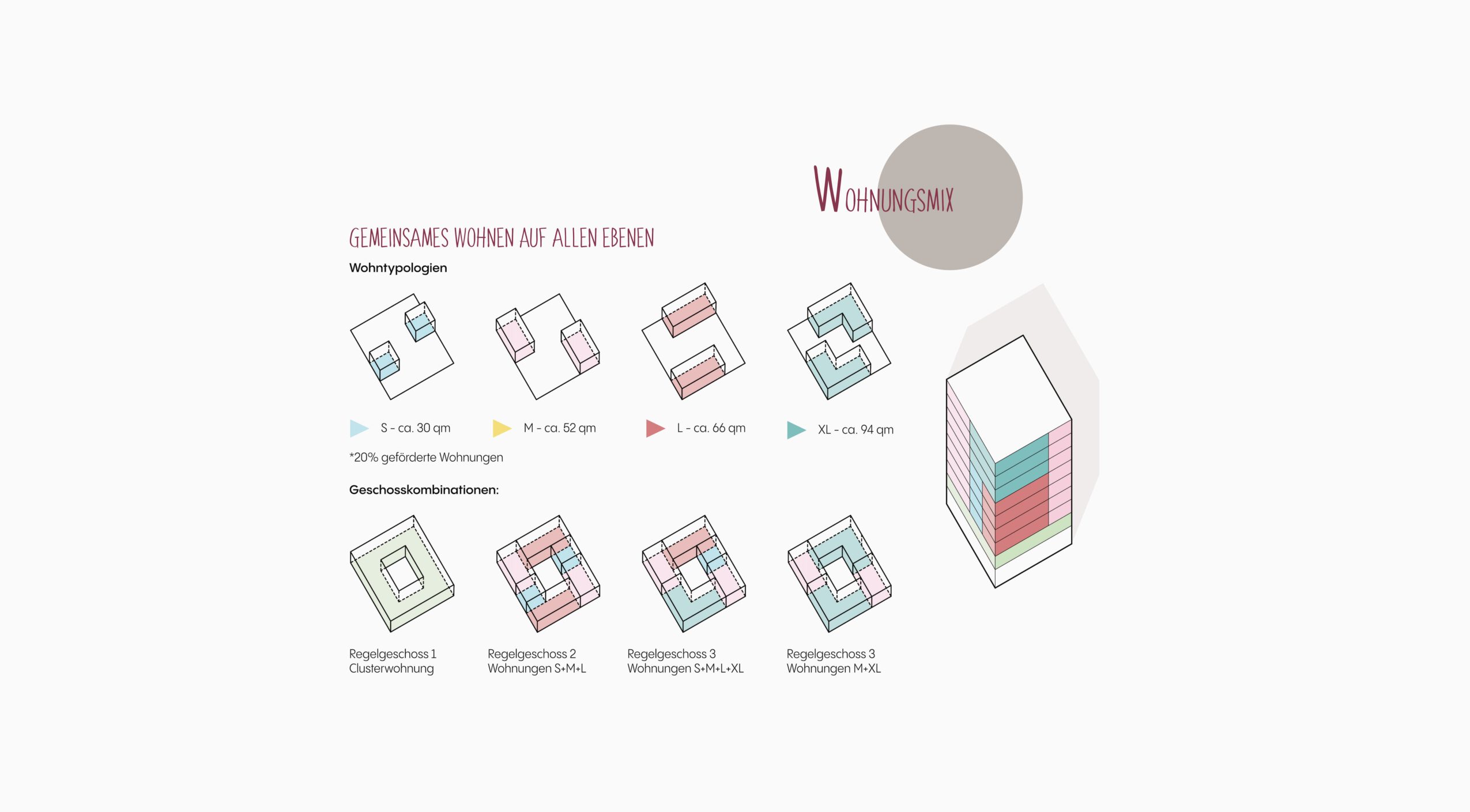 WOHNUNGSMIX

GEMEINSAMES WOHNEN AUF ALLEN EBENEN

Wohntypologien

S - ca. 30 qm

M - ca. 52 qm

L - ca. 66 qm

XL - ca. 94 qm

*20% geförderte Wohnungen

Geschosskombinationen:

Regelgeschoss 1
Clusterwohnung

Regelgeschoss 2
Wohnungen S+M+L

Regelgeschoss 3
Wohnungen S+M+L+XL

Regelgeschoss 3
Wohnungen M+XL